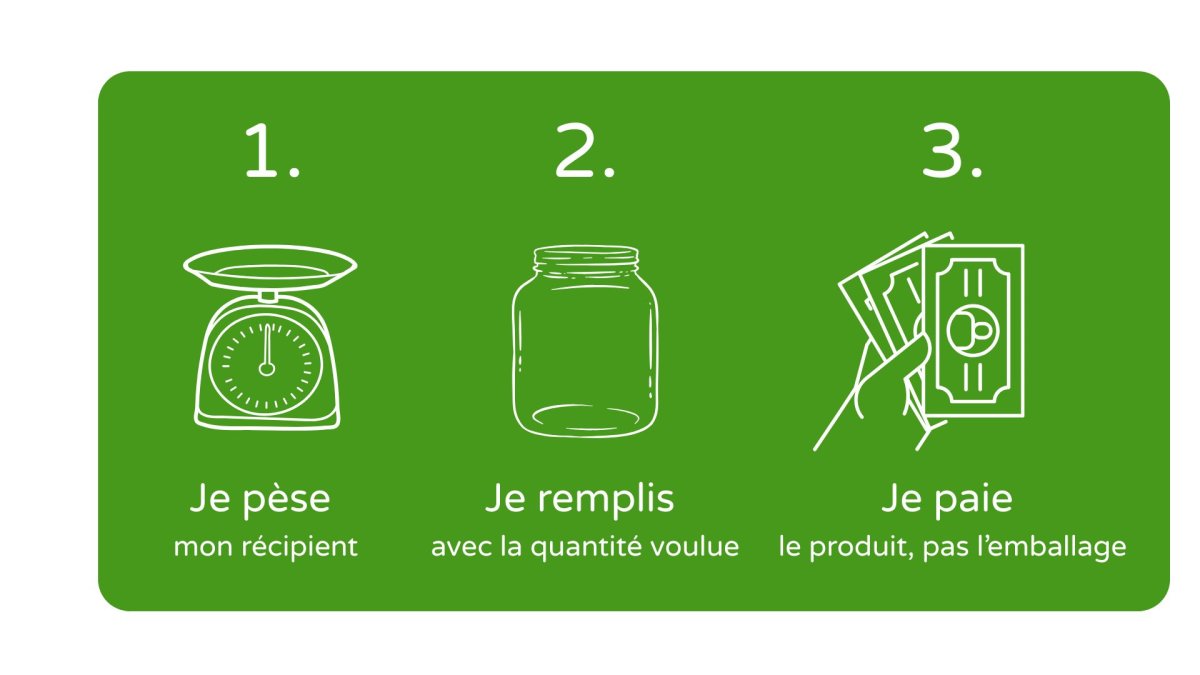 1.

Je pèse
mon récipient

2.

Je remplis
avec la quantité voulue

3.

Je paie
le produit, pas l'emballage